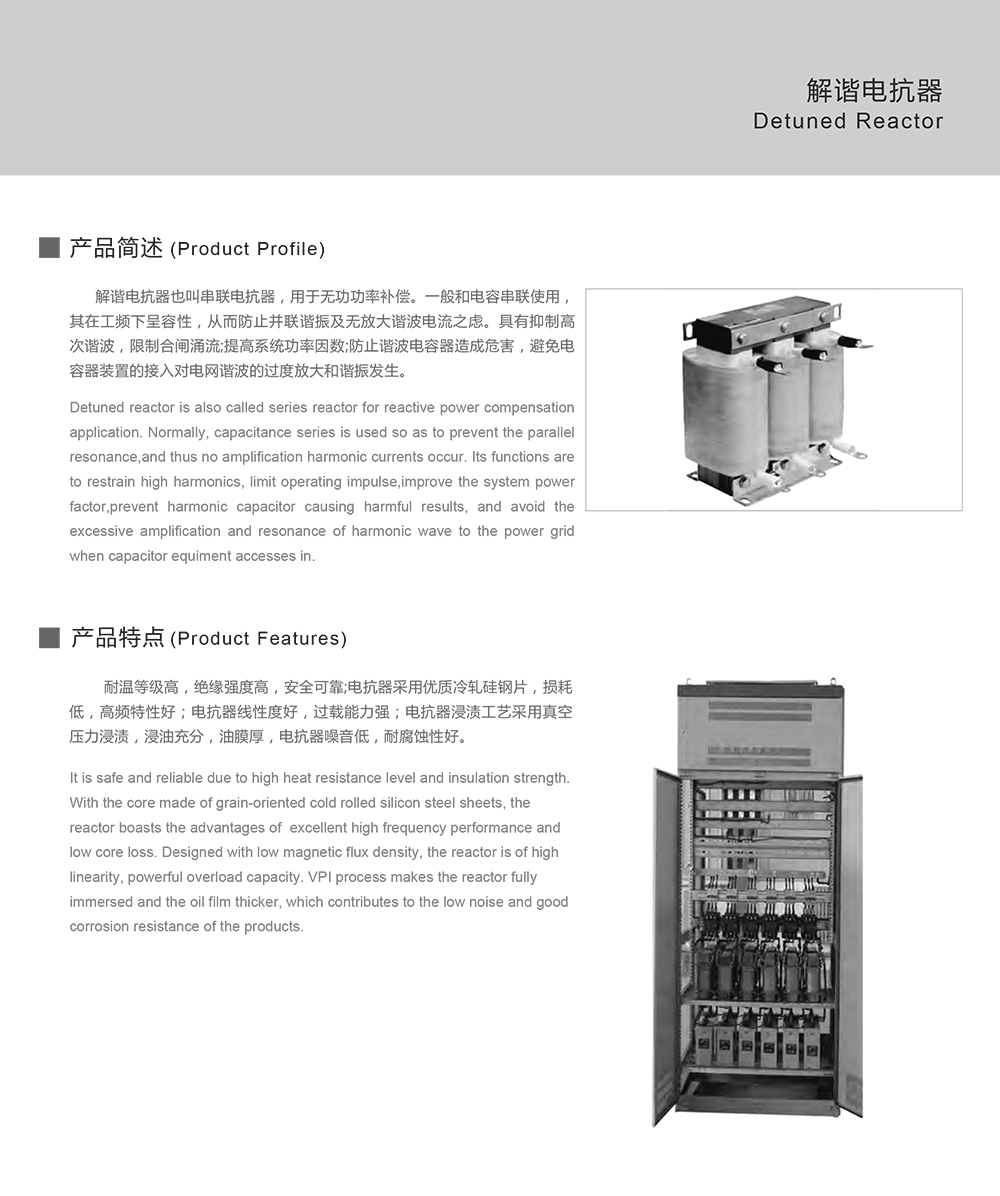 解谐电抗器
Detuned Reactor

产品简述 (Product Profile)

解谐电抗器也叫串联电抗器，用于无功功率补偿。一般和电容串联使用，其在工频下呈容性，从而防止并联谐振及无放大谐波电流之虑。具有抑制高次谐波，限制合闸涌流;提高系统功率因数;防止谐波电容器造成危害，避免电容器装置的接入对电网谐波的过度放大和谐振发生。

Detuned reactor is also called series reactor for reactive power compensation application. Normally, capacitance series is used so as to prevent the parallel resonance,and thus no amplification harmonic currents occur. Its functions are to restrain high harmonics, limit operating impulse,improve the system power factor,prevent harmonic capacitor causing harmful results, and avoid the excessive amplification and resonance of harmonic wave to the power grid when capacitor equiment accesses in.

产品特点 (Product Features)

耐温等级高，绝缘强度高，安全可靠;电抗器采用优质冷轧硅钢片，损耗低，高频特性好；电抗器线性度好，过载能力强；电抗器浸渍工艺采用真空压力浸渍，浸油充分，油膜厚，电抗器噪音低，耐腐蚀性好。

It is safe and reliable due to high heat resistance level and insulation strength. With the core made of grain-oriented cold rolled silicon steel sheets, the reactor boasts the advantages of excellent high frequency performance and low core loss. Designed with low magnetic flux density, the reactor is of high linearity, powerful overload capacity. VPI process makes the reactor fully immersed and the oil film thicker, which contributes to the low noise and good corrosion resistance of the products.