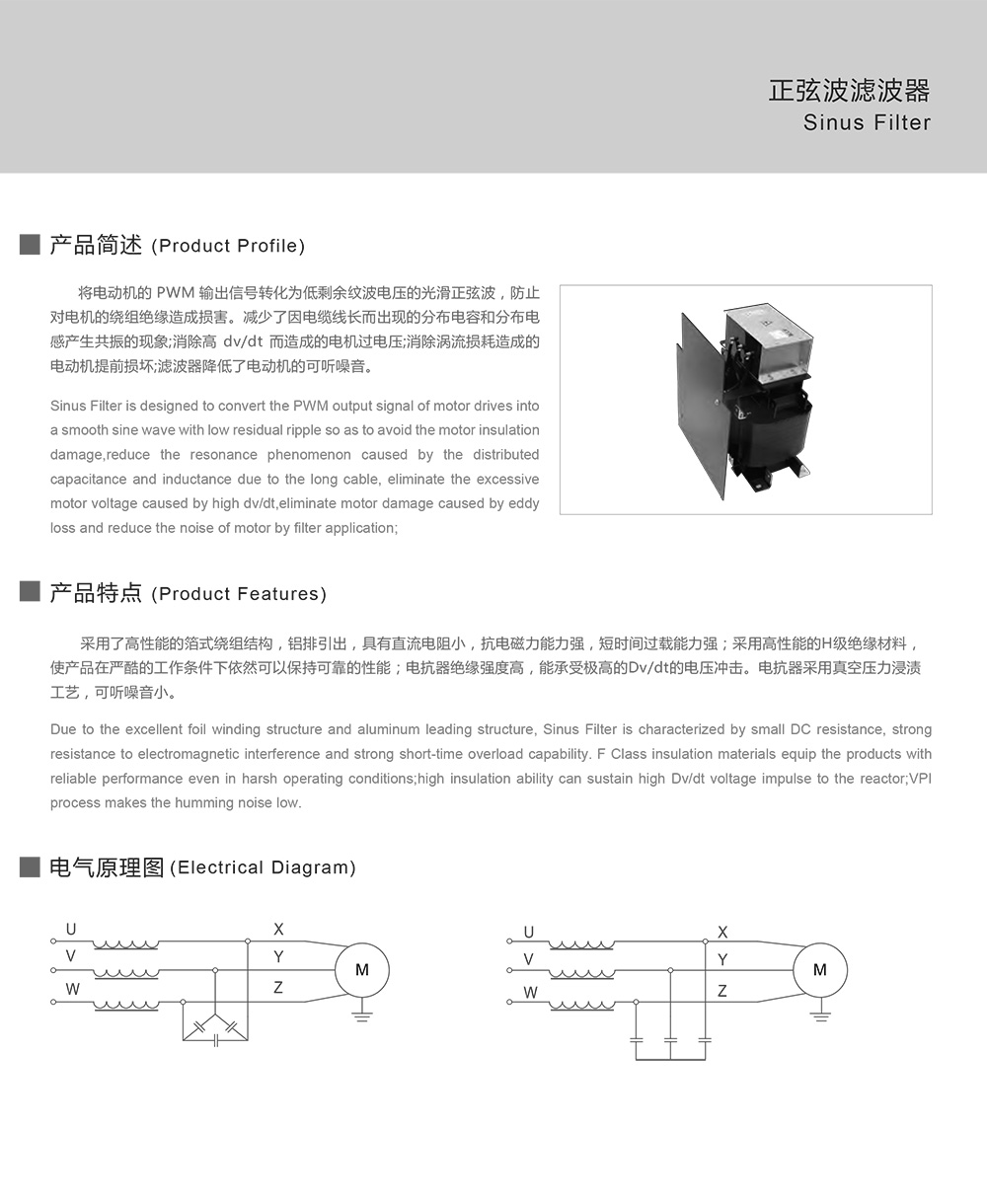 正弦波滤波器
Sinus Filter

产品简述 (Product Profile)

将电动机的 PWM 输出信号转化为低剩余纹波电压的光滑正弦波，防止对电机的绕组绝缘造成损害。减少了因电缆线长而出现的分布电容和分布电感产生共振的现象;消除高 dv/dt 而造成的电机过电压;消除涡流损耗造成的电动机提前损坏;滤波器降低了电动机的可听噪音。

Sinus Filter is designed to convert the PWM output signal of motor drives into a smooth sine wave with low residual ripple so as to avoid the motor insulation damage,reduce the resonance phenomenon caused by the distributed capacitance and inductance due to the long cable, eliminate the excessive motor voltage caused by high dv/dt,eliminate motor damage caused by eddy loss and reduce the noise of motor by filter application;

产品特点 (Product Features)

采用了高性能的箔式绕组结构，铝排引出，具有直流电阻小，抗电磁力能力强，短时间过载能力强；采用高性能的H级绝缘材料，使产品在严酷的工作条件下依然可以保持可靠的性能；电抗器绝缘强度高，能承受极高的Dv/dt的电压冲击。电抗器采用真空压力浸渍工艺，可听噪音小。

Due to the excellent foil winding structure and aluminum leading structure, Sinus Filter is characterized by small DC resistance, strong resistance to electromagnetic interference and strong short-time overload capability. F Class insulation materials equip the products with reliable performance even in harsh operating conditions;high insulation ability can sustain high Dv/dt voltage impulse to the reactor;VPI process makes the humming noise low.

电气原理图 (Electrical Diagram)

U V W X Y Z M

U V W X Y Z M