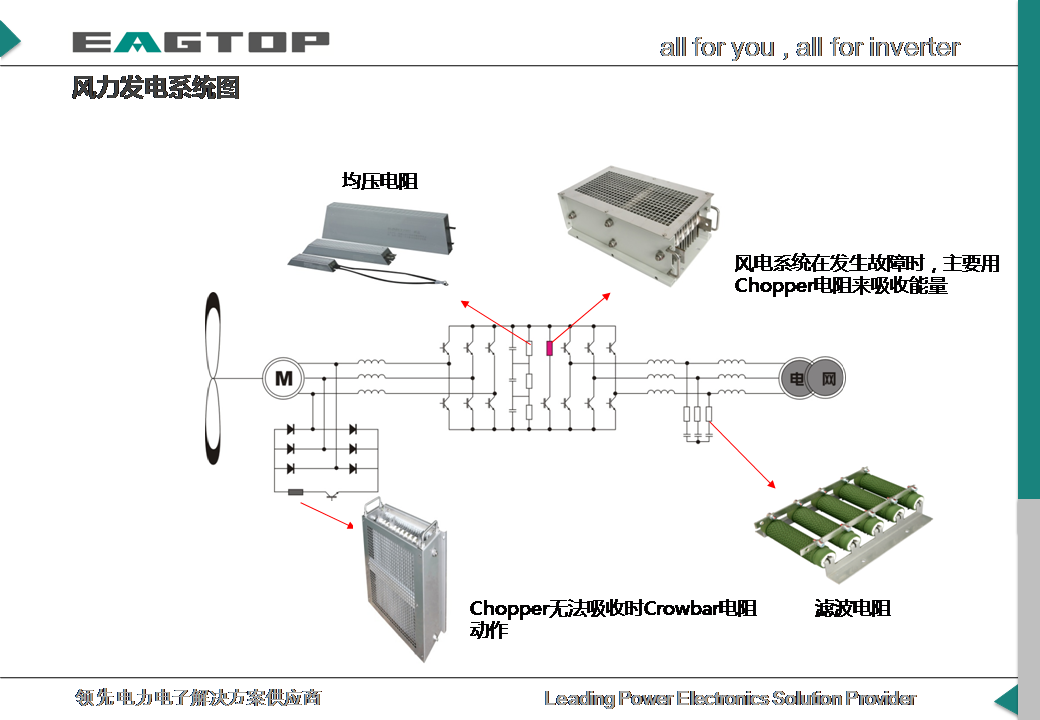 EAGTOP

all for you , all for inverter

风力发电系统图

均压电阻

风电系统在发生故障时，主要用Chopper电阻来吸收能量

M

电 网

Chopper无法吸收时Crowbar电阻动作

滤波电阻

领先电力电子解决方案供应商

Leading Power Electronics Solution Provider